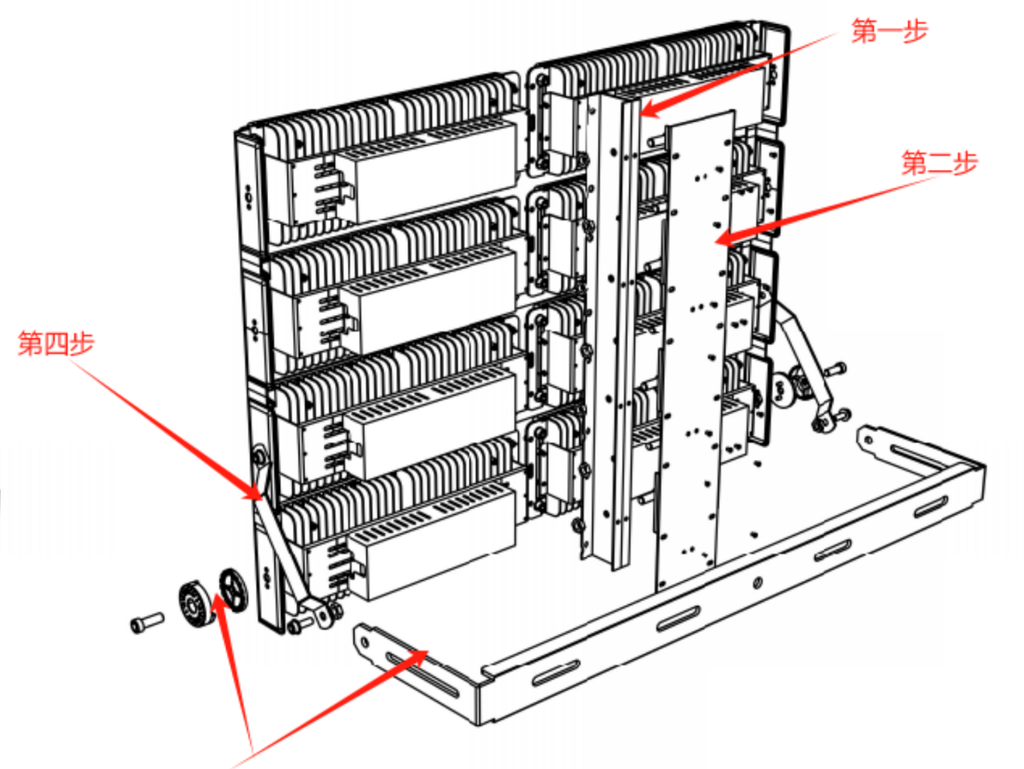 第一步

第二步

第四步